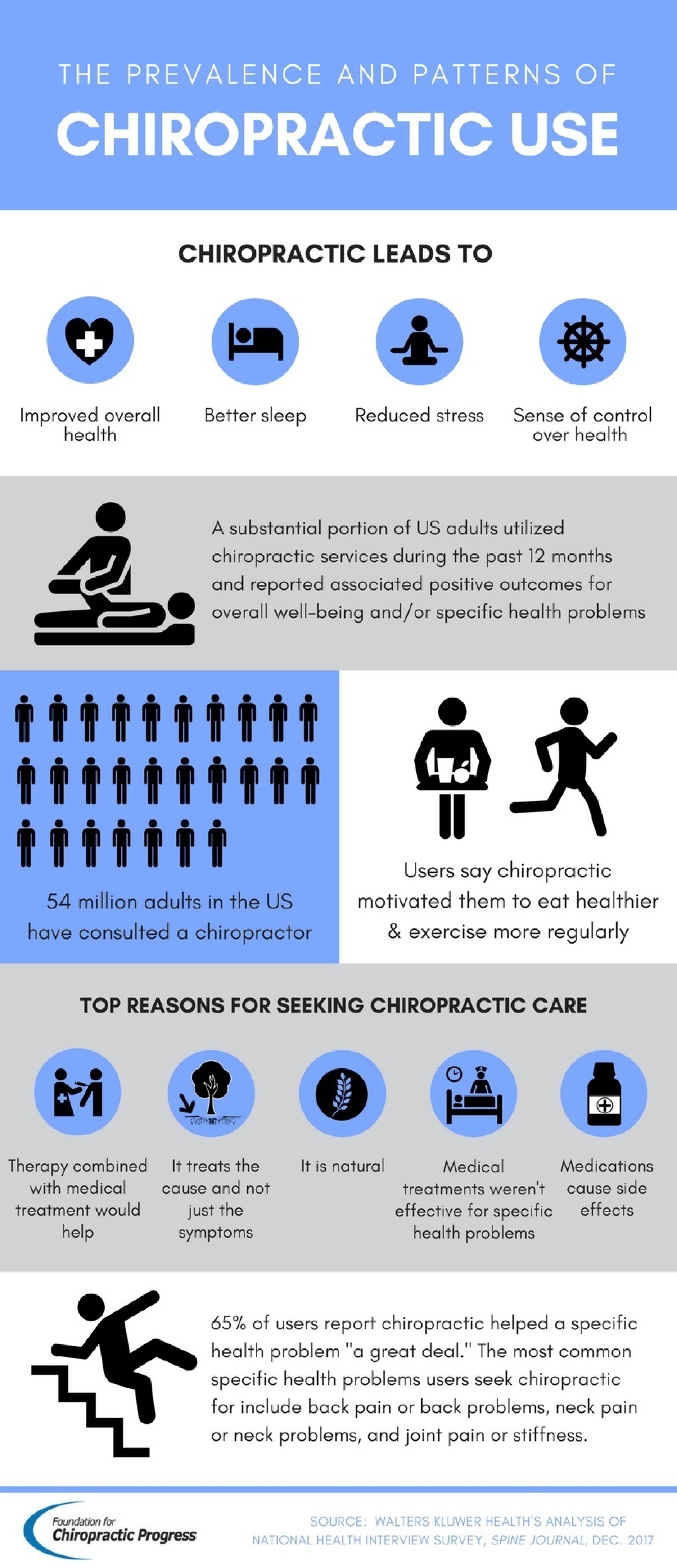 THE PREVALENCE AND PATTERNS OF
CHIROPRACTIC USE

CHIROPRACTIC LEADS TO

Improved overall health

Better sleep

Reduced stress

Sense of control over health

A substantial portion of US adults utilized chiropractic services during the past 12 months and reported associated positive outcomes for overall well-being and/or specific health problems

54 million adults in the US have consulted a chiropractor

Users say chiropractic motivated them to eat healthier & exercise more regularly

TOP REASONS FOR SEEKING CHIROPRACTIC CARE

Therapy combined with medical treatment would help

It treats the cause and not just the symptoms

It is natural

Medical treatments weren't effective for specific health problems

Medications cause side effects

65% of users report chiropractic helped a specific health problem "a great deal." The most common specific health problems users seek chiropractic for include back pain or back problems, neck pain or neck problems, and joint pain or stiffness.

Foundation for Chiropractic Progress

SOURCE: WALTERS KLUWER HEALTH'S ANALYSIS OF NATIONAL HEALTH INTERVIEW SURVEY, SPINE JOURNAL, DEC. 2017