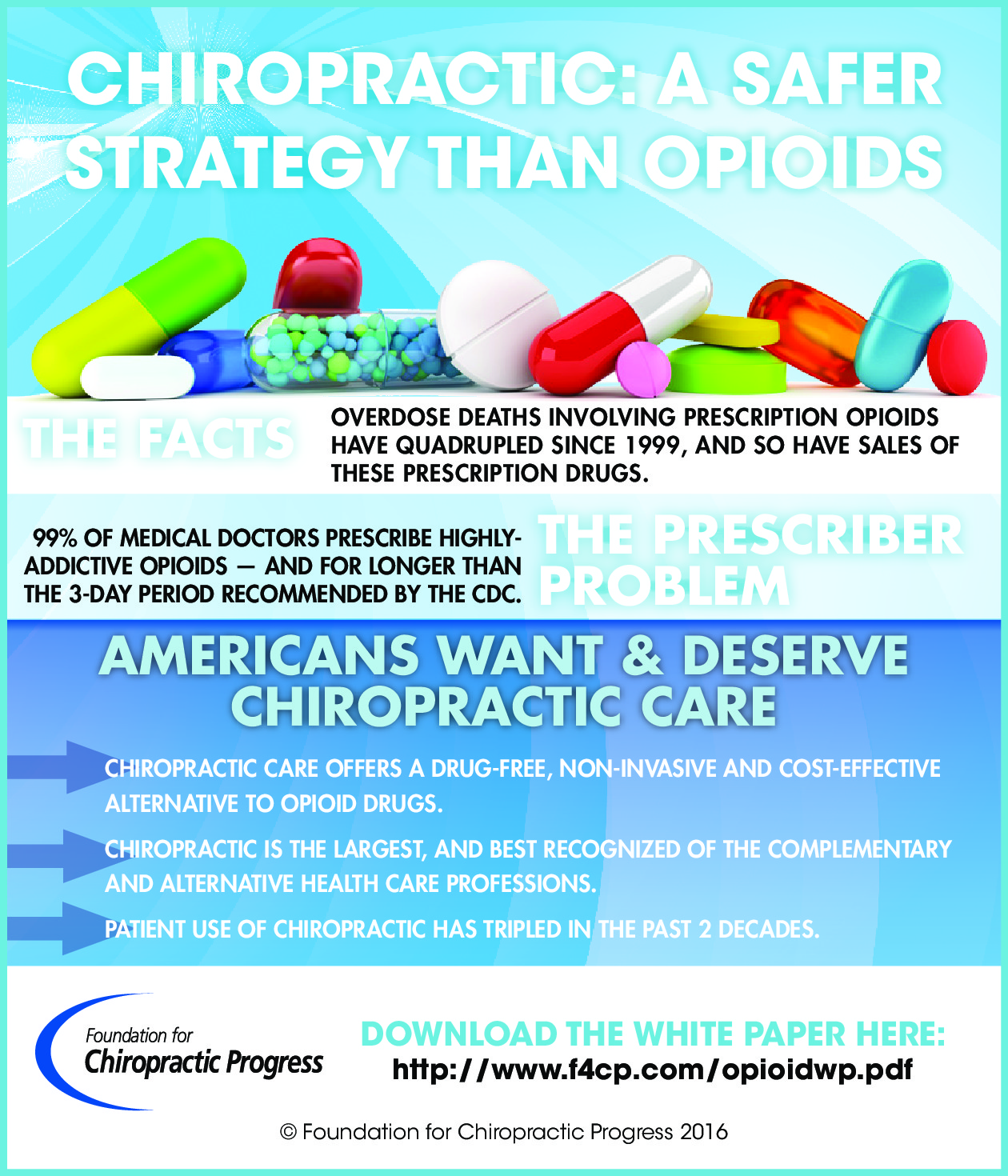 CHIROPRACTIC: A SAFER STRATEGY THAN OPIOIDS

THE FACTS

OVERDOSE DEATHS INVOLVING PRESCRIPTION OPIOIDS HAVE QUADRUPLED SINCE 1999, AND SO HAVE SALES OF THESE PRESCRIPTION DRUGS.

99% OF MEDICAL DOCTORS PRESCRIBE HIGHLY-ADDICTIVE OPIOIDS — AND FOR LONGER THAN THE 3-DAY PERIOD RECOMMENDED BY THE CDC.

THE PRESCRIBER PROBLEM

AMERICANS WANT & DESERVE CHIROPRACTIC CARE

CHIROPRACTIC CARE OFFERS A DRUG-FREE, NON-INVASIVE AND COST-EFFECTIVE ALTERNATIVE TO OPIOID DRUGS.

CHIROPRACTIC IS THE LARGEST, AND BEST RECOGNIZED OF THE COMPLEMENTARY AND ALTERNATIVE HEALTH CARE PROFESSIONS.

PATIENT USE OF CHIROPRACTIC HAS TRIPLED IN THE PAST 2 DECADES.

Foundation for Chiropractic Progress

DOWNLOAD THE WHITE PAPER HERE:
http://www.f4cp.com/opioidwp.pdf

© Foundation for Chiropractic Progress 2016