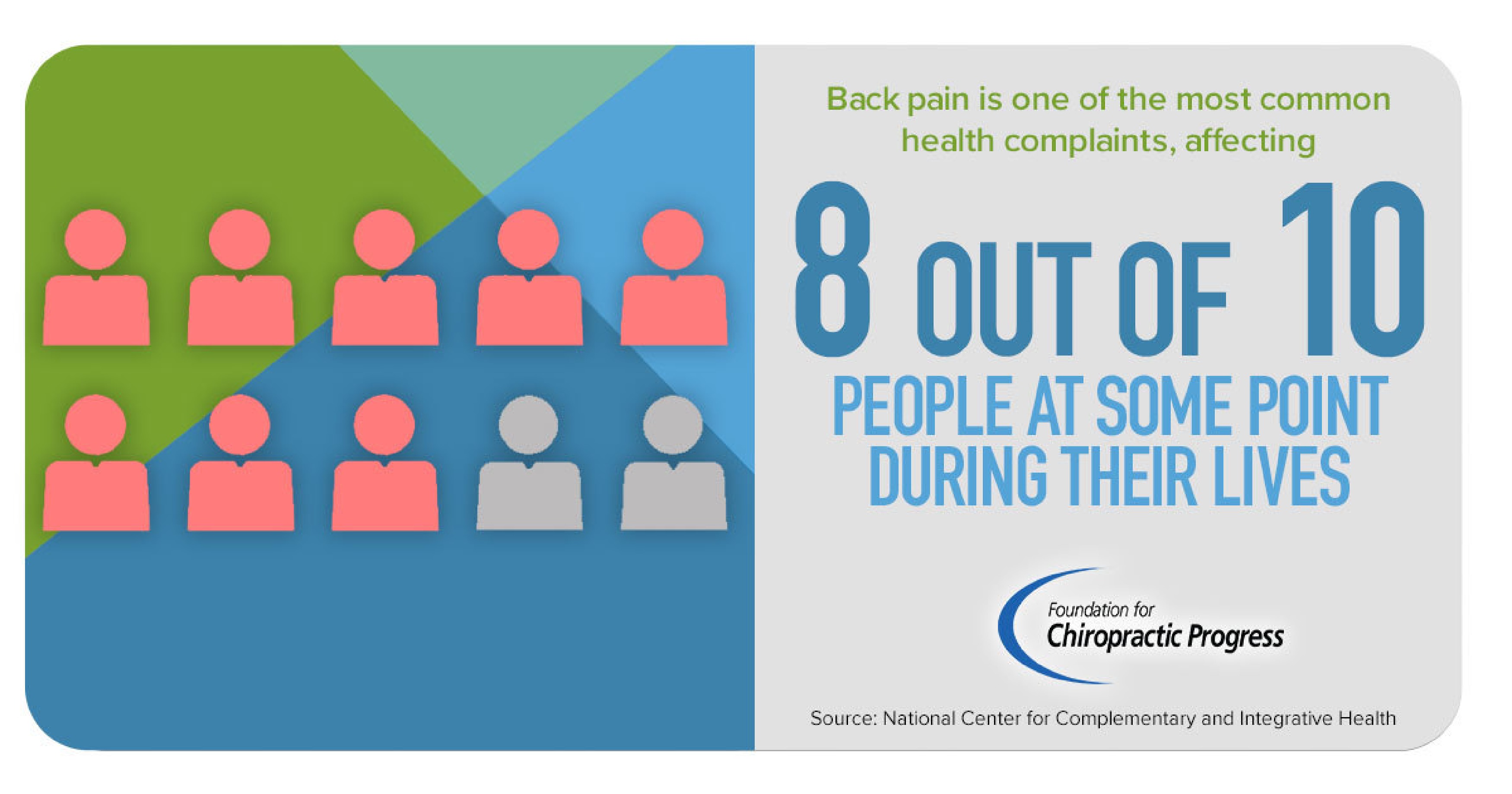 Back pain is one of the most common health complaints, affecting

8 OUT OF 10

PEOPLE AT SOME POINT DURING THEIR LIVES

Foundation for
Chiropractic Progress

Source: National Center for Complementary and Integrative Health